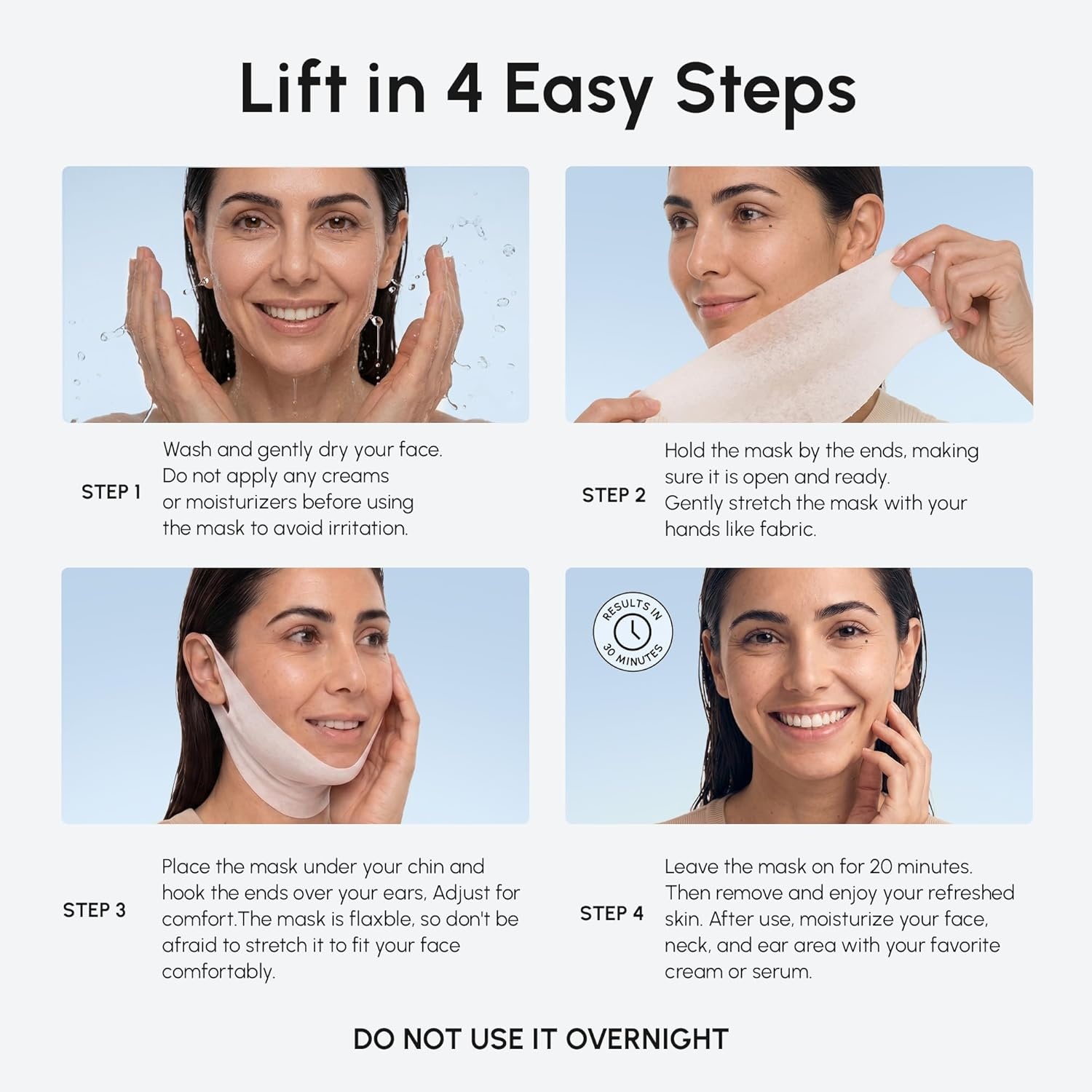 Lift in 4 Easy Steps

STEP 1

Wash and gently dry your face. Do not apply any creams or moisturizers before using the mask to avoid irritation.

STEP 2

Hold the mask by the ends, making sure it is open and ready. Gently stretch the mask with your hands like fabric.

STEP 3

Place the mask under your chin and hook the ends over your ears, Adjust for comfort.The mask is flaxble, so don't be afraid to stretch it to fit your face comfortably.

RESULTS IN 30 MINUTES

STEP 4

Leave the mask on for 20 minutes. Then remove and enjoy your refreshed skin. After use, moisturize your face, neck, and ear area with your favorite cream or serum.

DO NOT USE IT OVERNIGHT